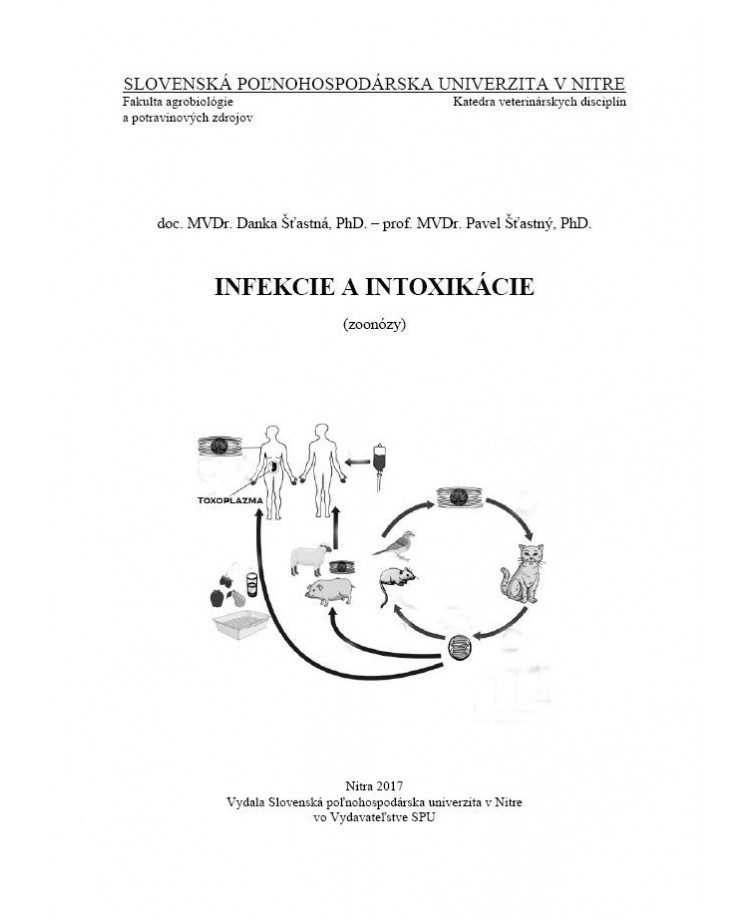 SLOVENSKÁ POĽNOHOSPODÁRSKA UNIVERZITA V NITRE
Fakulta agrobiológie a potravinových zdrojov

Katedra veterinárskych disciplín

doc. MVDr. Danka Šťastná, PhD. – prof. MVDr. Pavel Šťastný, PhD.

INFEKCIE A INTOXIKÁCIE

(zoonózy)

TOXOPLAZMA

Nitra 2017
Vydala Slovenská poľnohospodárska univerzita v Nitre
vo Vydavateľstve SPU